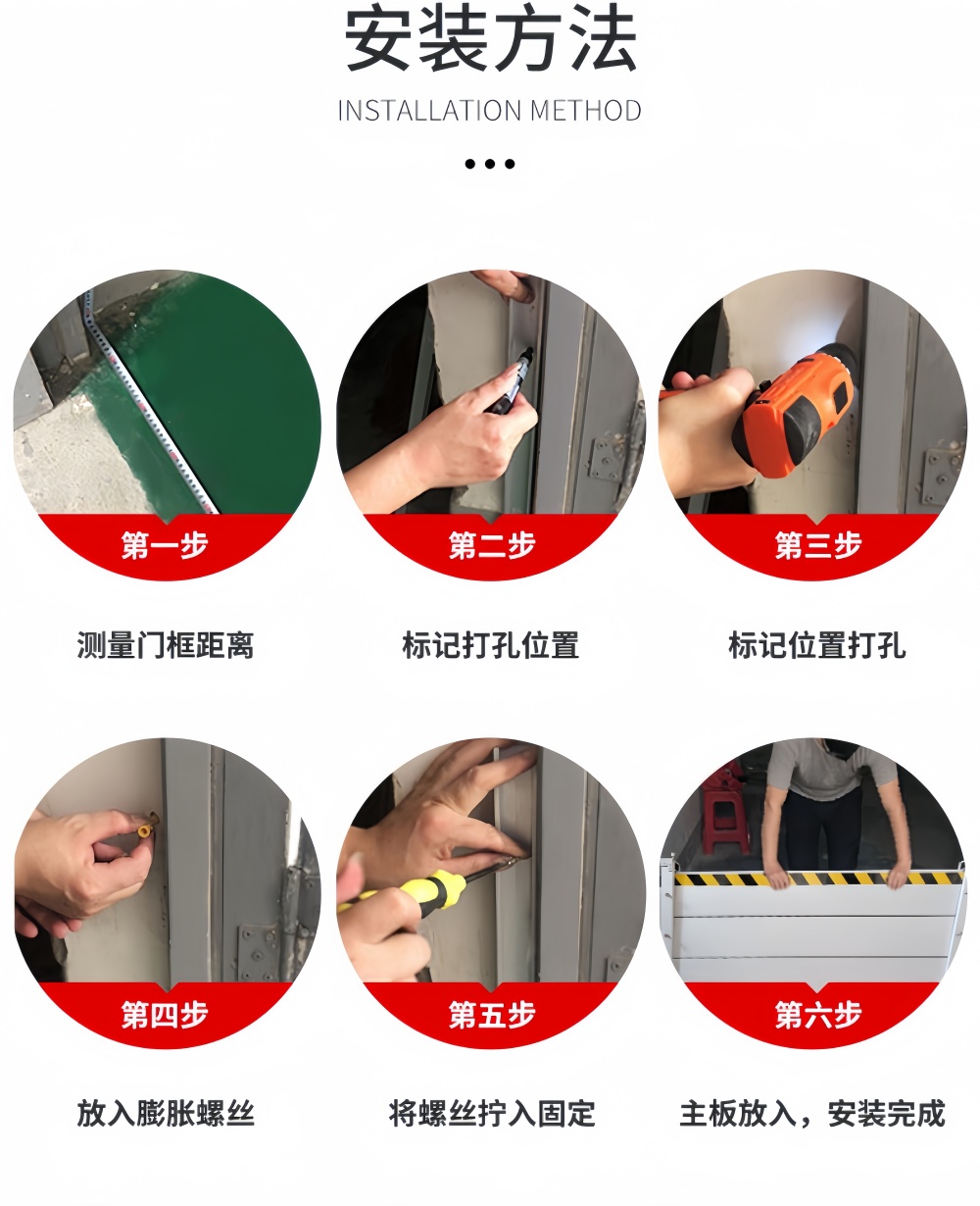 安装方法

INSTALLATION METHOD

第一步

测量门框距离

第二步

标记打孔位置

第三步

标记位置打孔

第四步

放入膨胀螺丝

第五步

将螺丝拧入固定

第六步

主板放入，安装完成